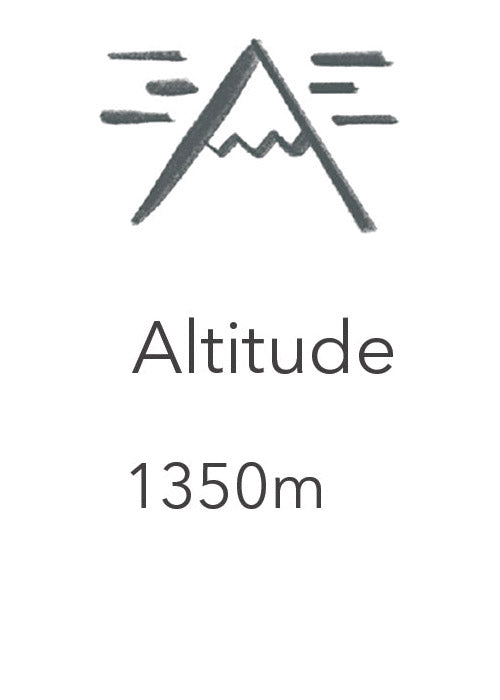 Altitude

1350m